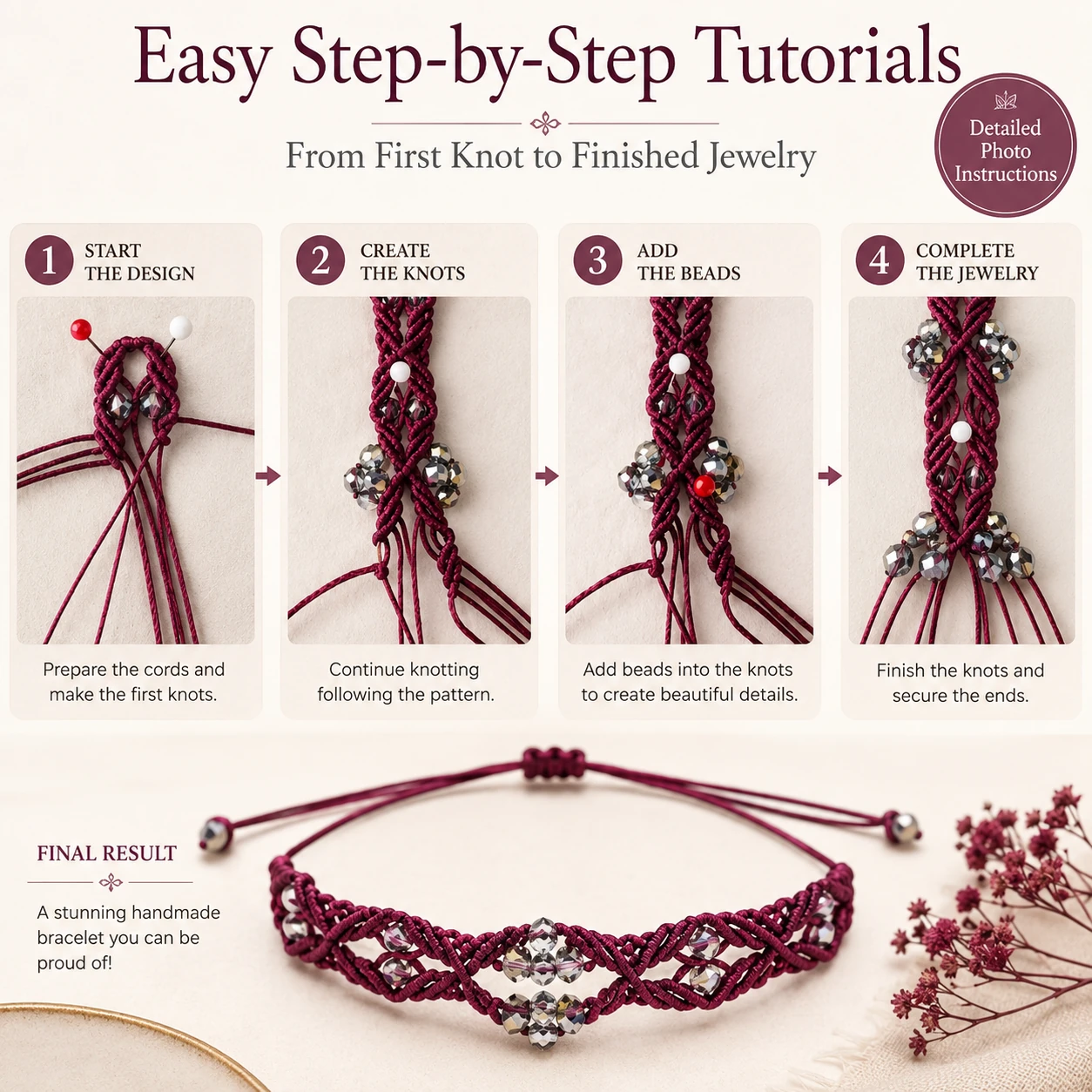 Easy Step-by-Step Tutorials

From First Knot to Finished Jewelry

Detailed Photo Instructions

1 START THE DESIGN

Prepare the cords and make the first knots.

2 CREATE THE KNOTS

Continue knotting following the pattern.

3 ADD THE BEADS

Add beads into the knots to create beautiful details.

4 COMPLETE THE JEWELRY

Finish the knots and secure the ends.

FINAL RESULT

A stunning handmade bracelet you can be proud of!